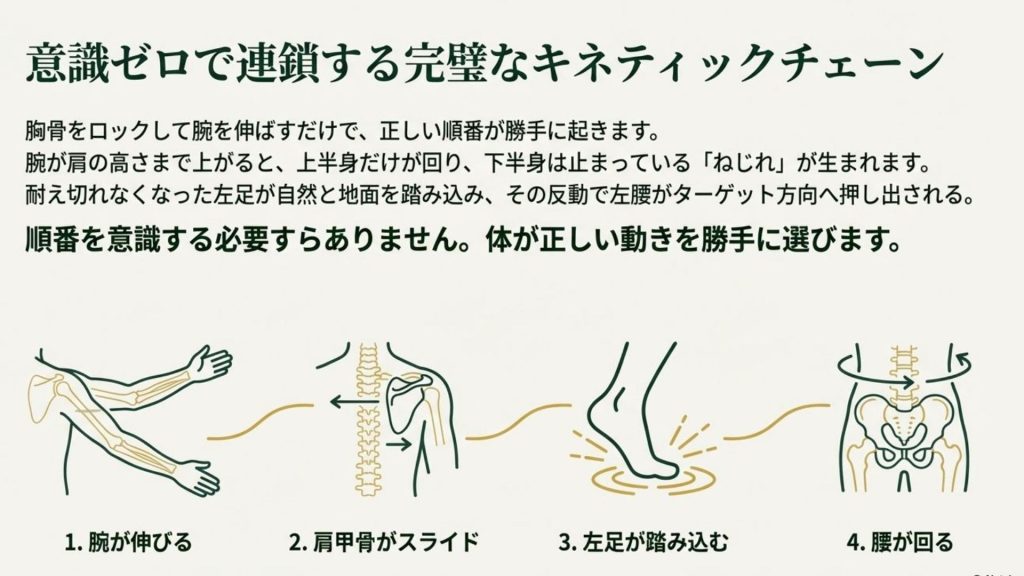 意識ゼロで連鎖する完璧なキネティックチェーン

胸骨をロックして腕を伸ばすだけで、正しい順番が勝手に起きます。
腕が肩の高さまで上がると、上半身だけが回り、下半身は止まっている「ねじれ」が生まれます。
耐え切れなくなった左足が自然と地面を踏み込み、その反動で左腰がターゲット方向へ押し出される。

順番を意識する必要すらありません。体が正しい動きを勝手に選びます。

1. 腕が伸びる

2. 肩甲骨がスライド

3. 左足が踏み込む

4. 腰が回る